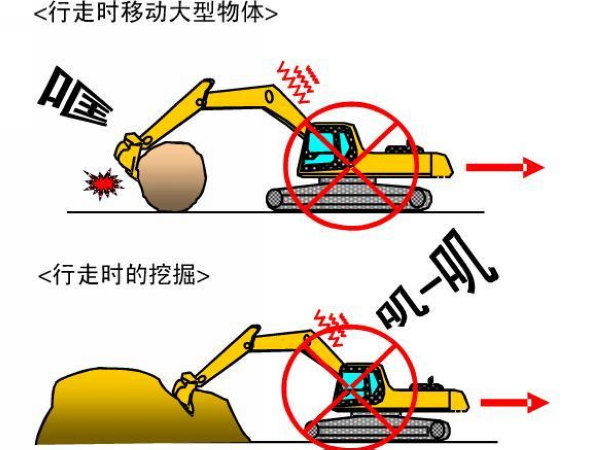 <行走时移动大型物体>

哐

<行走时的挖掘>

叽-叽